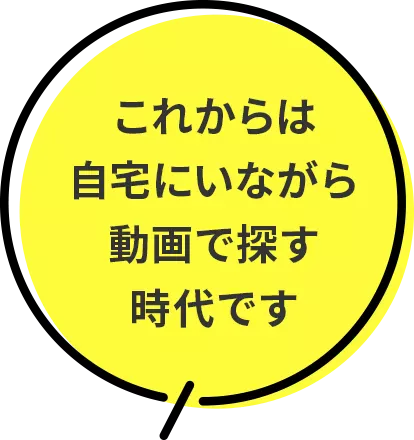 これからは
自宅にいながら
動画で探す
時代です